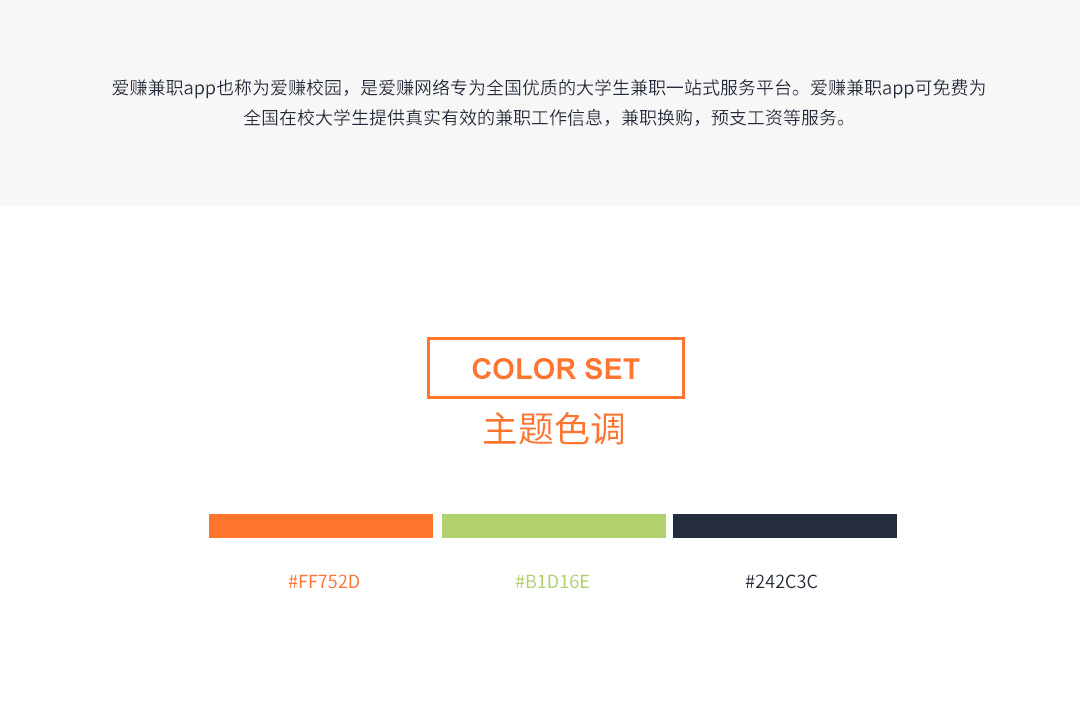 爱赚兼职app也称为爱赚校园，是爱赚网络专为全国优质的大学生兼职一站式服务平台。爱赚兼职app可免费为全国在校大学生提供真实有效的兼职工作信息，兼职换购，预支工资等服务。

COLOR SET
主题色调

#FF752D

#B1D16E

#242C3C